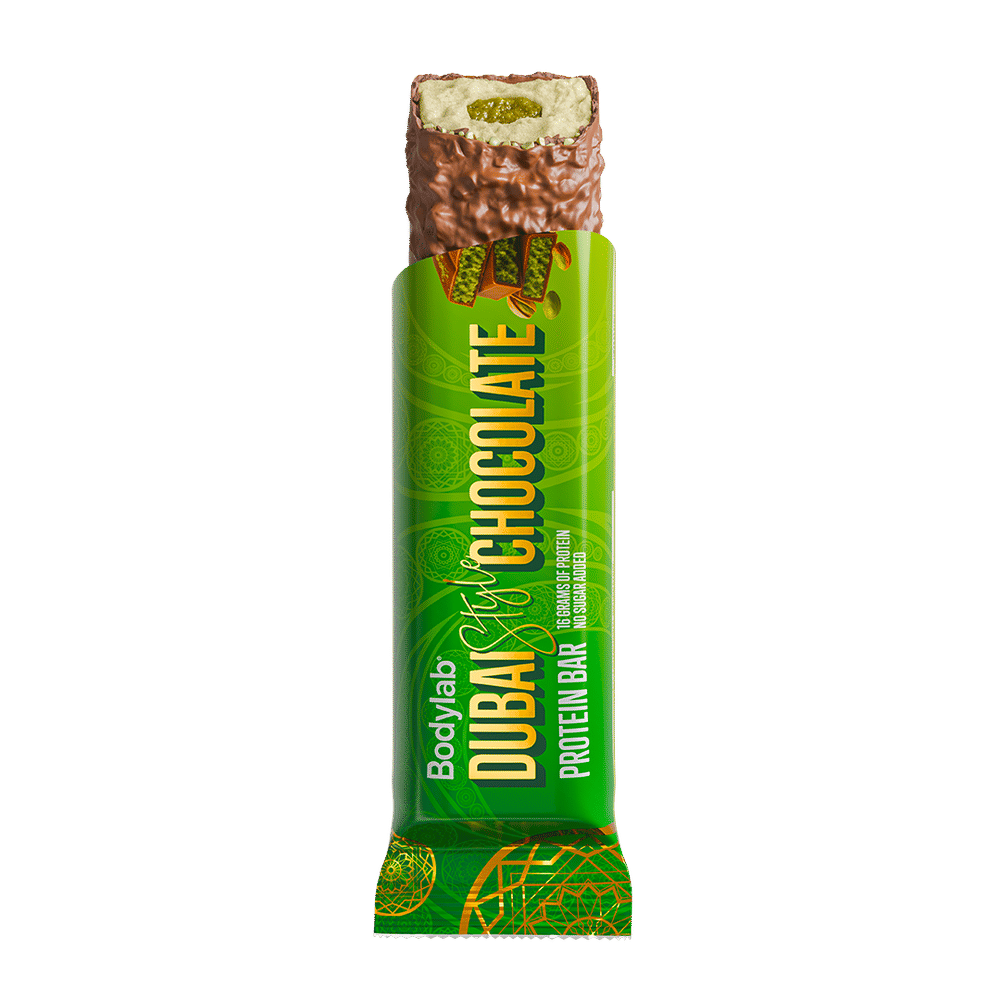 Bodylab
DUBAI Style CHOCOLATE
PROTEIN BAR
16 GRAMS OF PROTEIN
NO SUGAR ADDED